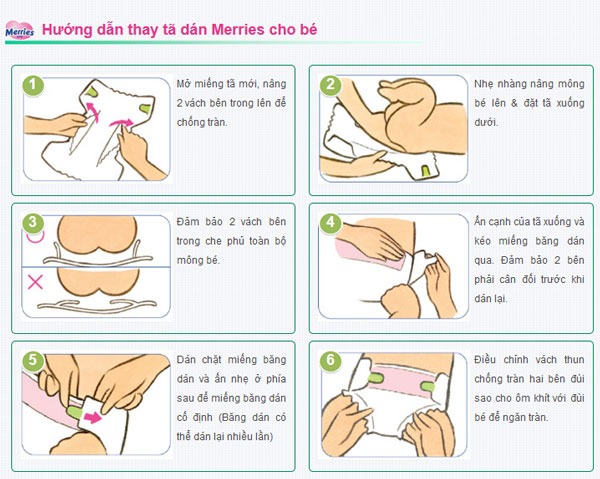 Merries

Hướng dẫn thay tã dán Merries cho bé

1

Mở miếng tã mới, nâng 2 vách bên trong lên để chống tràn.

2

Nhẹ nhàng nâng mông bé lên & đặt tã xuống dưới.

3

Đảm bảo 2 vách bên trong che phủ toàn bộ mông bé.

4

Ấn cạnh của tã xuống và kéo miếng băng dán qua. Đảm bảo 2 bên phải cân đối trước khi dán lại.

5

Dán chặt miếng băng dán và ấn nhẹ ở phía sau để miếng băng dán cố định (Băng dán có thể dán lại nhiều lần)

6

Điều chỉnh vách thun chống tràn hai bên đùi sao cho ôm khít với đùi bé để ngăn tràn.